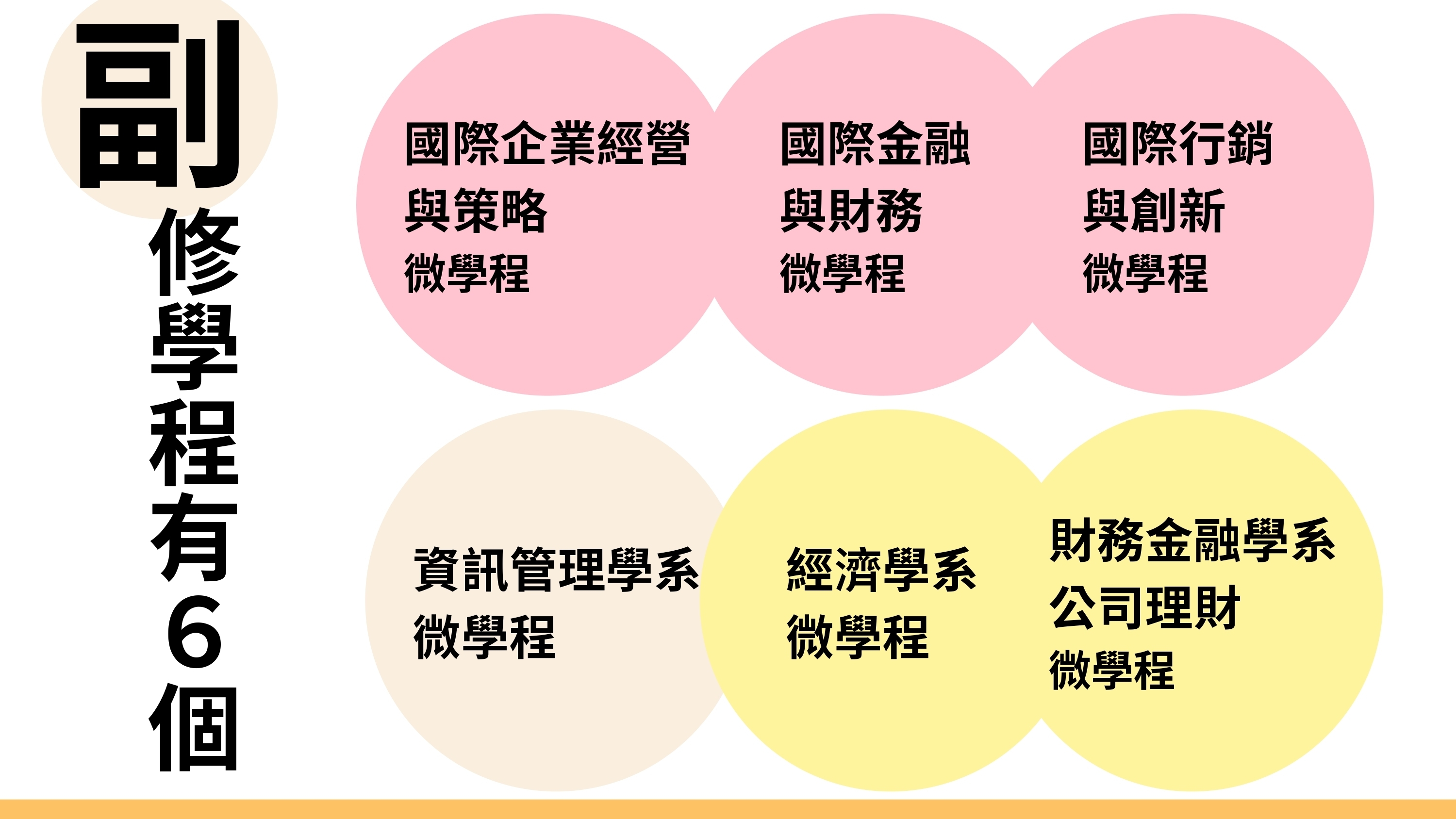 副修學程有6個

國際企業經營
與策略
微學程

國際金融
與財務
微學程

國際行銷
與創新
微學程

資訊管理學系
微學程

經濟學系
微學程

財務金融學系
公司理財
微學程